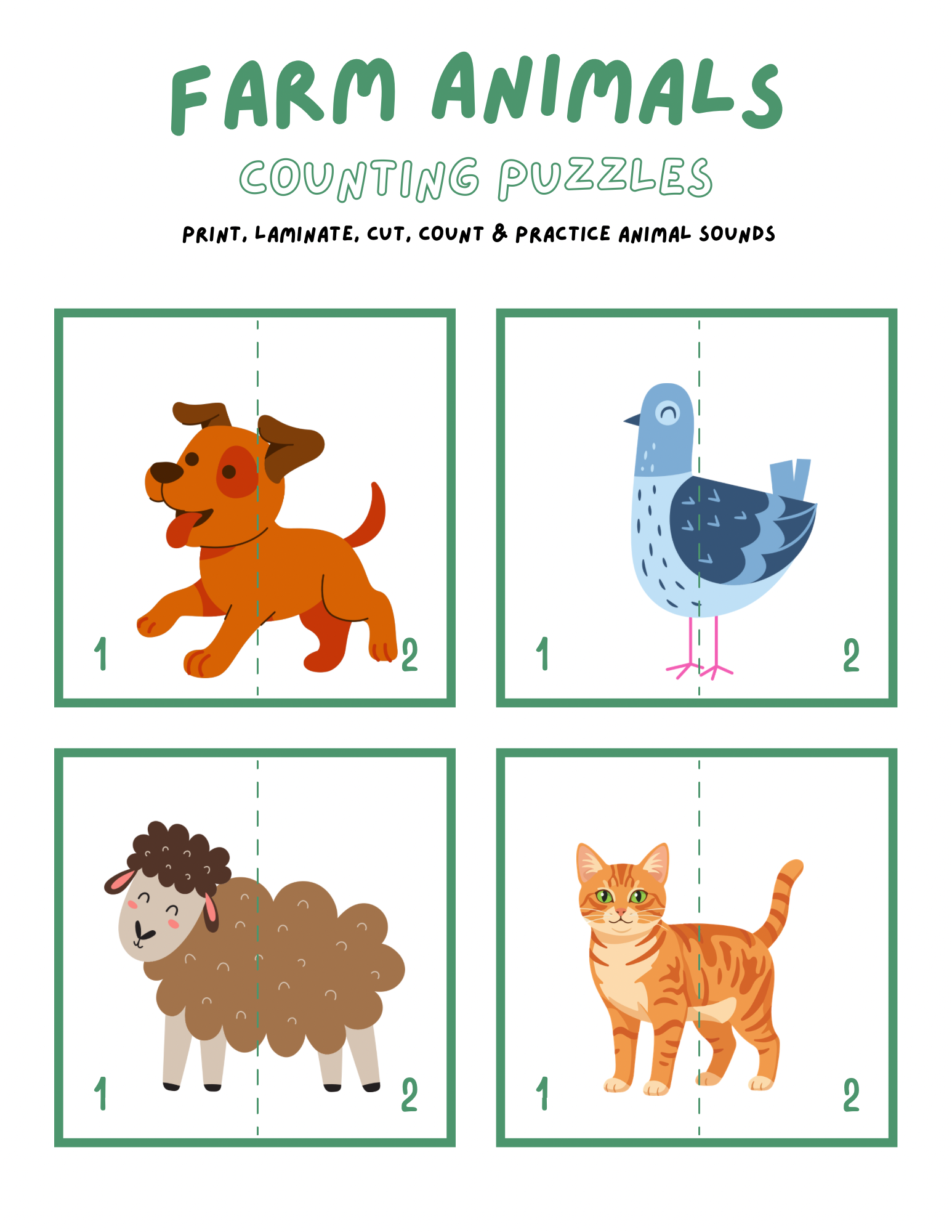 FARM ANIMALS

COUNTING PUZZLES

PRINT, LAMINATE, CUT, COUNT & PRACTICE ANIMAL SOUNDS

1 2

1 2

1 2

1 2